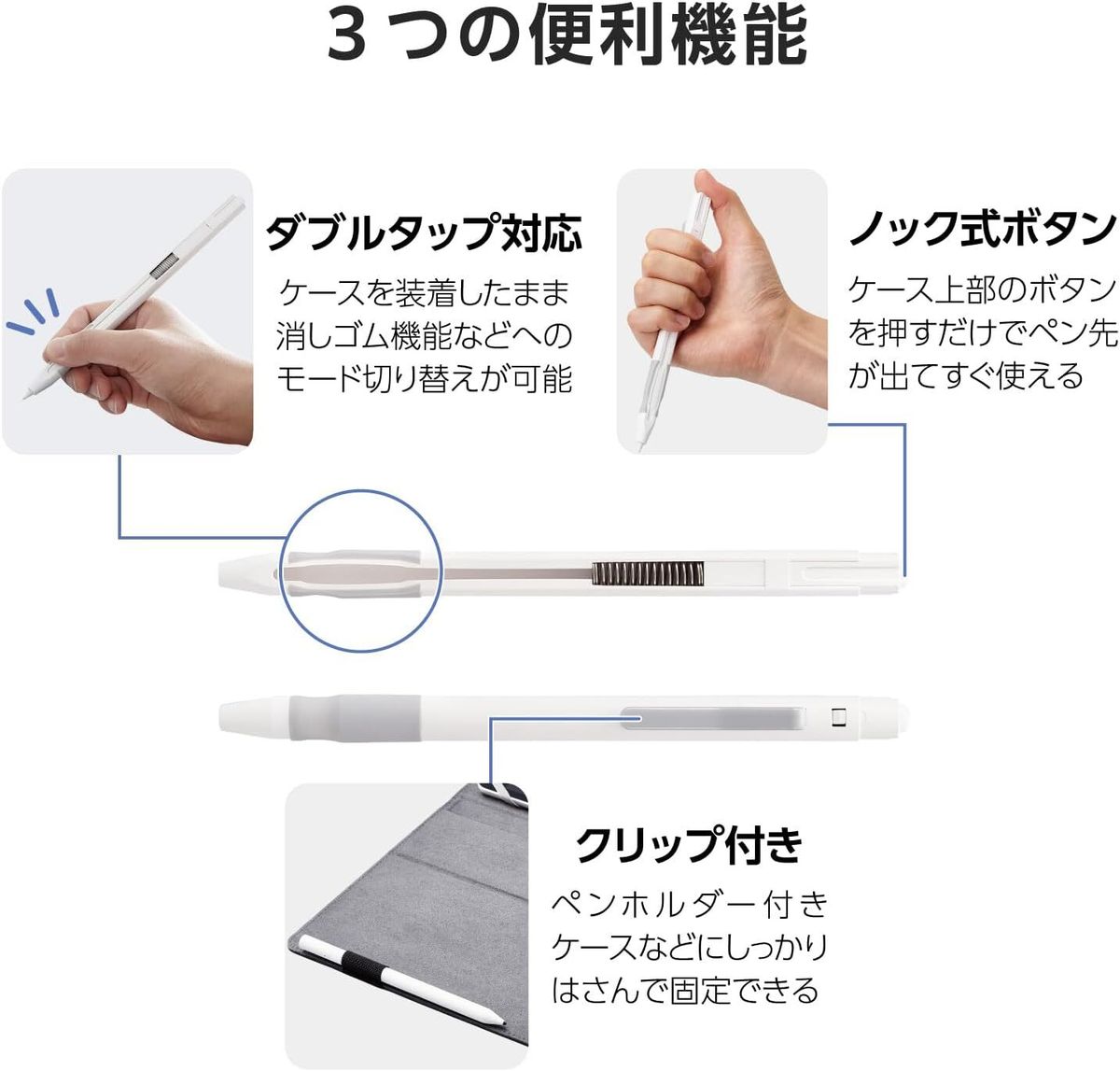 3つの便利機能

ダブルタップ対応

ケースを装着したまま消しゴム機能などへのモード切り替えが可能

ノック式ボタン

ケース上部のボタンを押すだけでペン先が出てすぐ使える

クリップ付き

ペンホルダー付きケースなどにしっかりはさんで固定できる