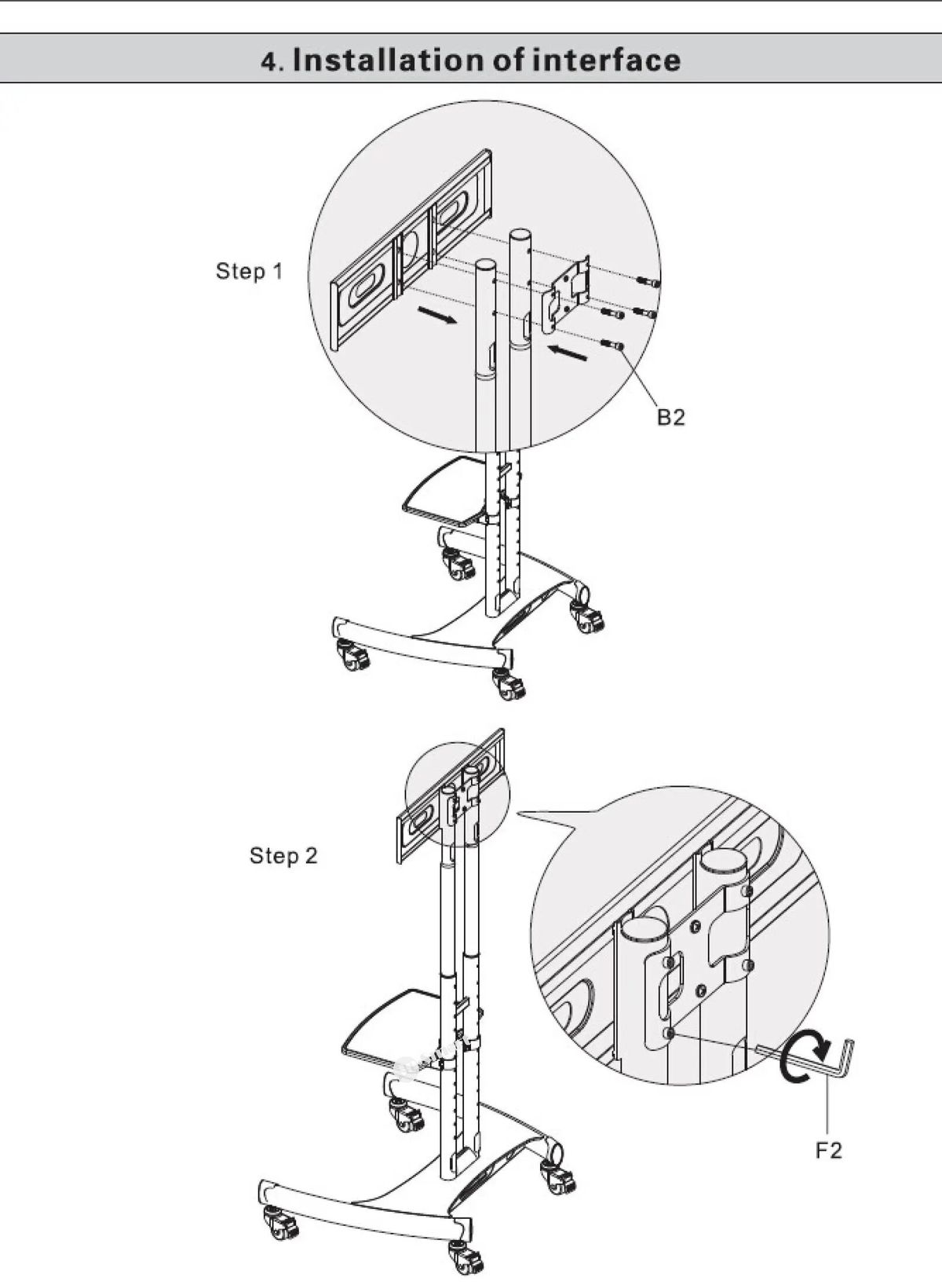 4. Installation of interface

Step 1

B2

Step 2

F2