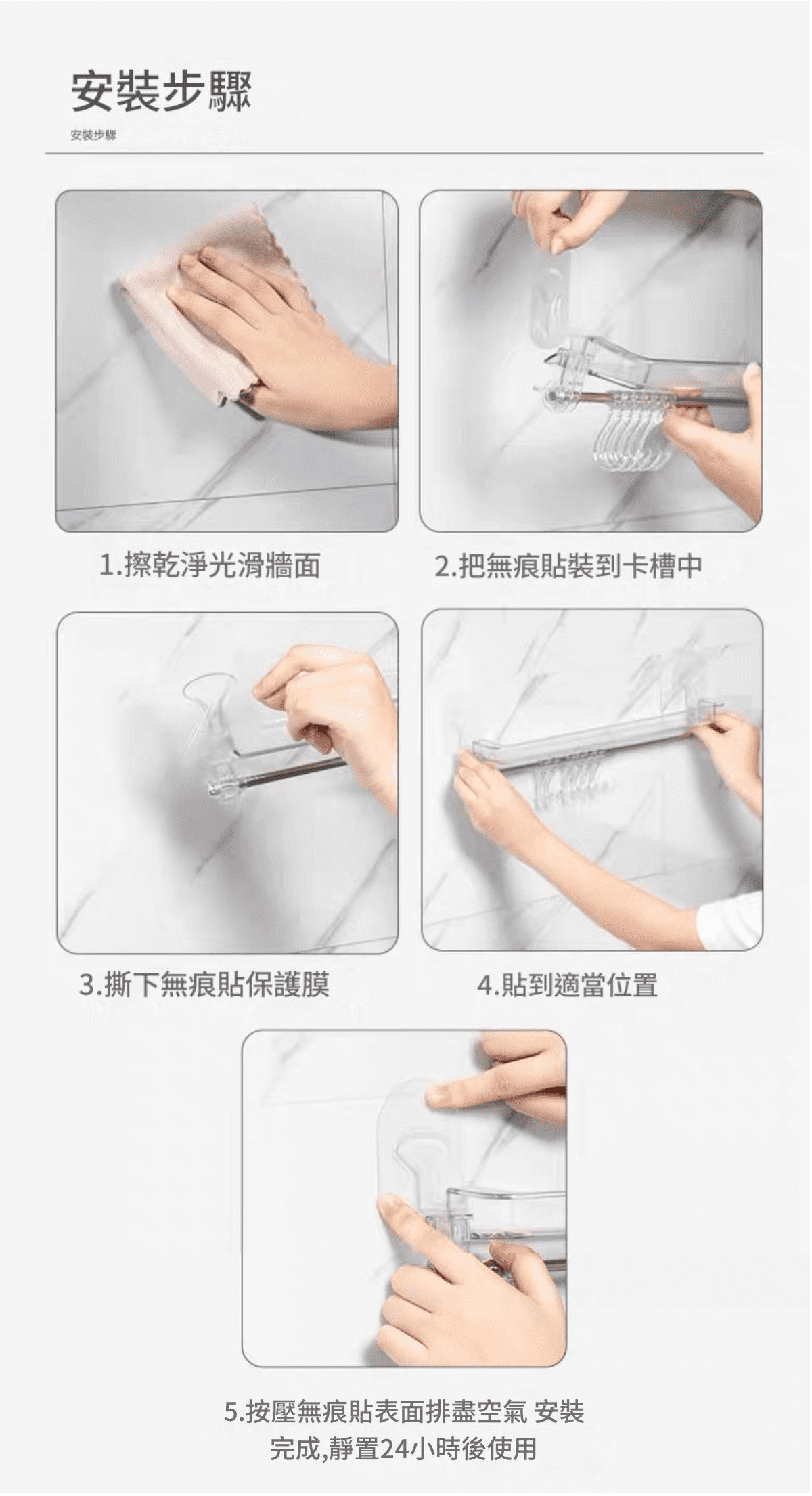 安裝步驟

安裝步驟

1.擦乾淨光滑牆面

2.把無痕貼裝到卡槽中

3.撕下無痕貼保護膜

4.貼到適當位置

5.按壓無痕貼表面排盡空氣 安裝完成,靜置24小時後使用