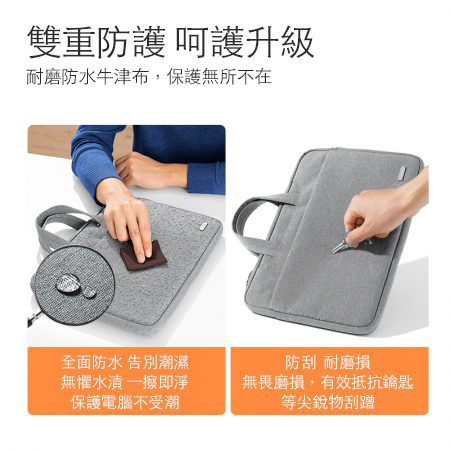 雙重防護 呵護升級
耐磨防水牛津布，保護無所不在

全面防水 告別潮濕
無懼水漬 一擦即淨
保護電腦不受潮

防刮 耐磨損
無畏磨損，有效抵抗鑰匙
等尖銳物刮蹭