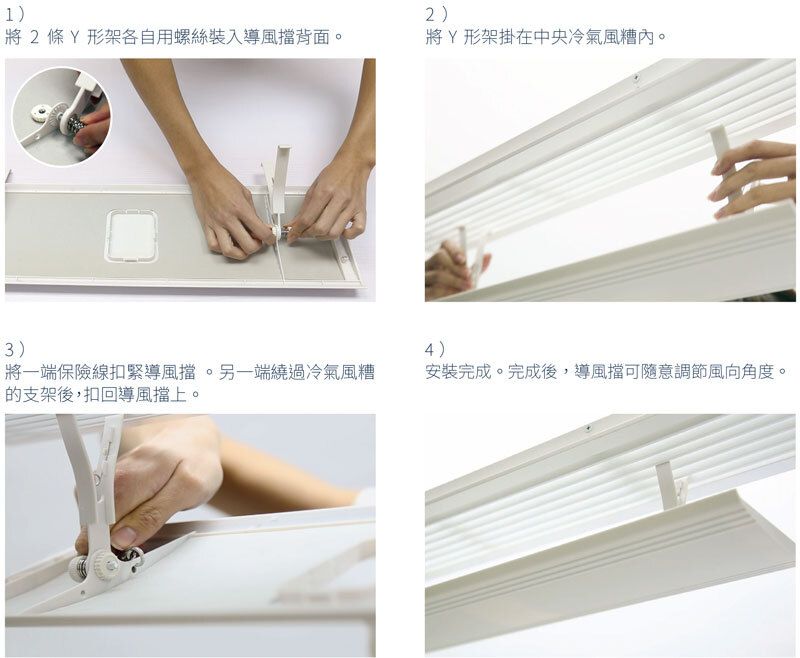 1）
將 2 條 Y 形架各自用螺絲裝入導風擋背面。

2）
將 Y 形架掛在中央冷氣風槽內。

3）
將一端保險線扣緊導風擋 。另一端繞過冷氣風槽的支架後，扣回導風擋上。

4）
安裝完成。完成後，導風擋可隨意調節風向角度。