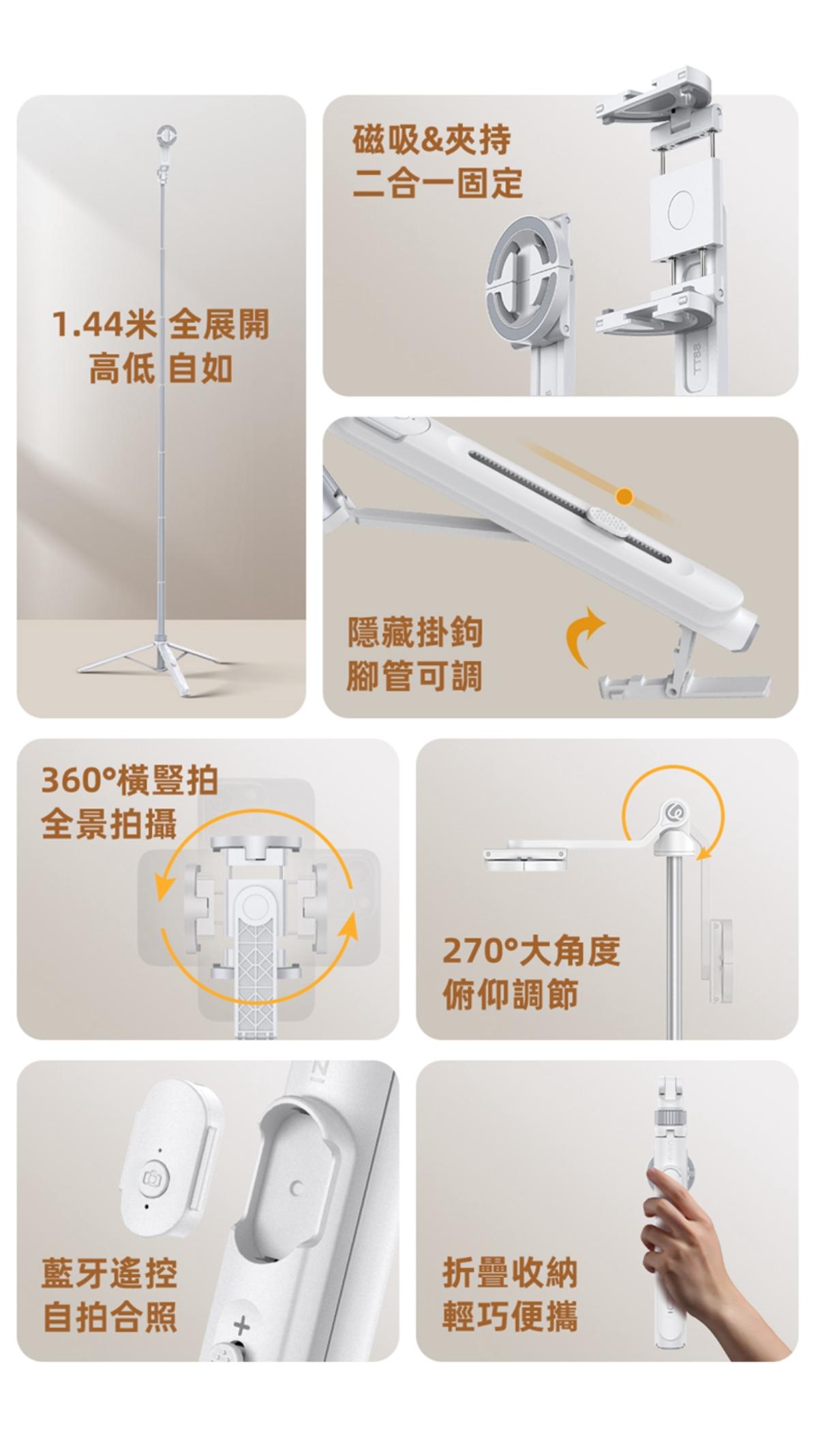 1.44米 全展開
高低 自如

磁吸&夾持
二合一固定

TT83

隱藏掛鉤
腳管可調

360°橫豎拍
全景拍攝

270°大角度
俯仰調節

藍牙遙控
自拍合照

折疊收納
輕巧便攜