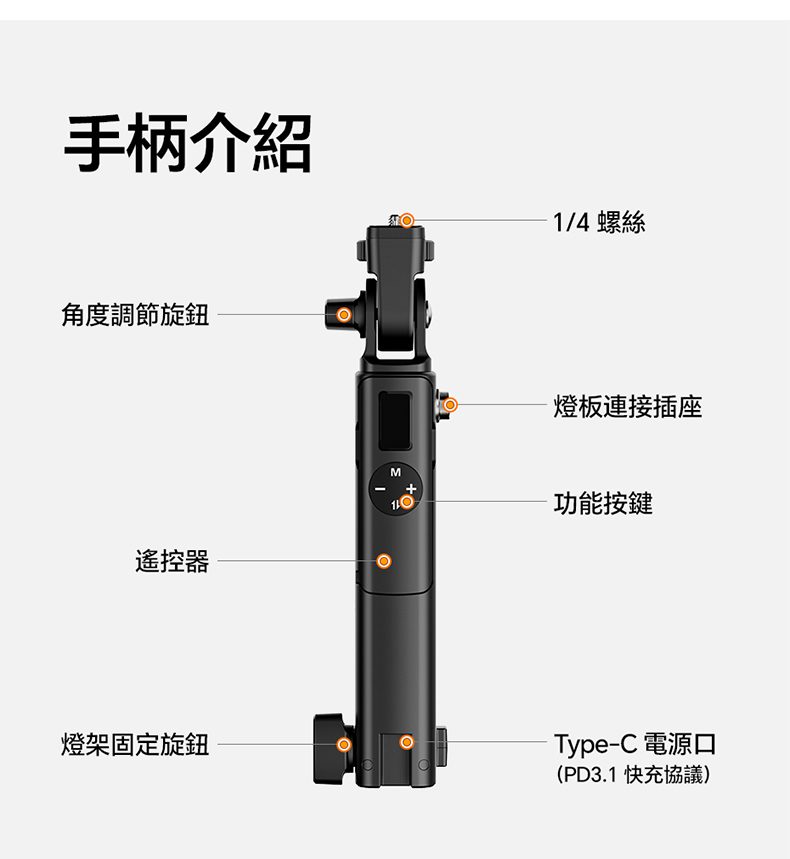 手柄介紹

1/4 螺絲

角度調節旋鈕

燈板連接插座

M
−
+

功能按鍵

遙控器

燈架固定旋鈕

Type-C 電源口
(PD3.1 快充協議)