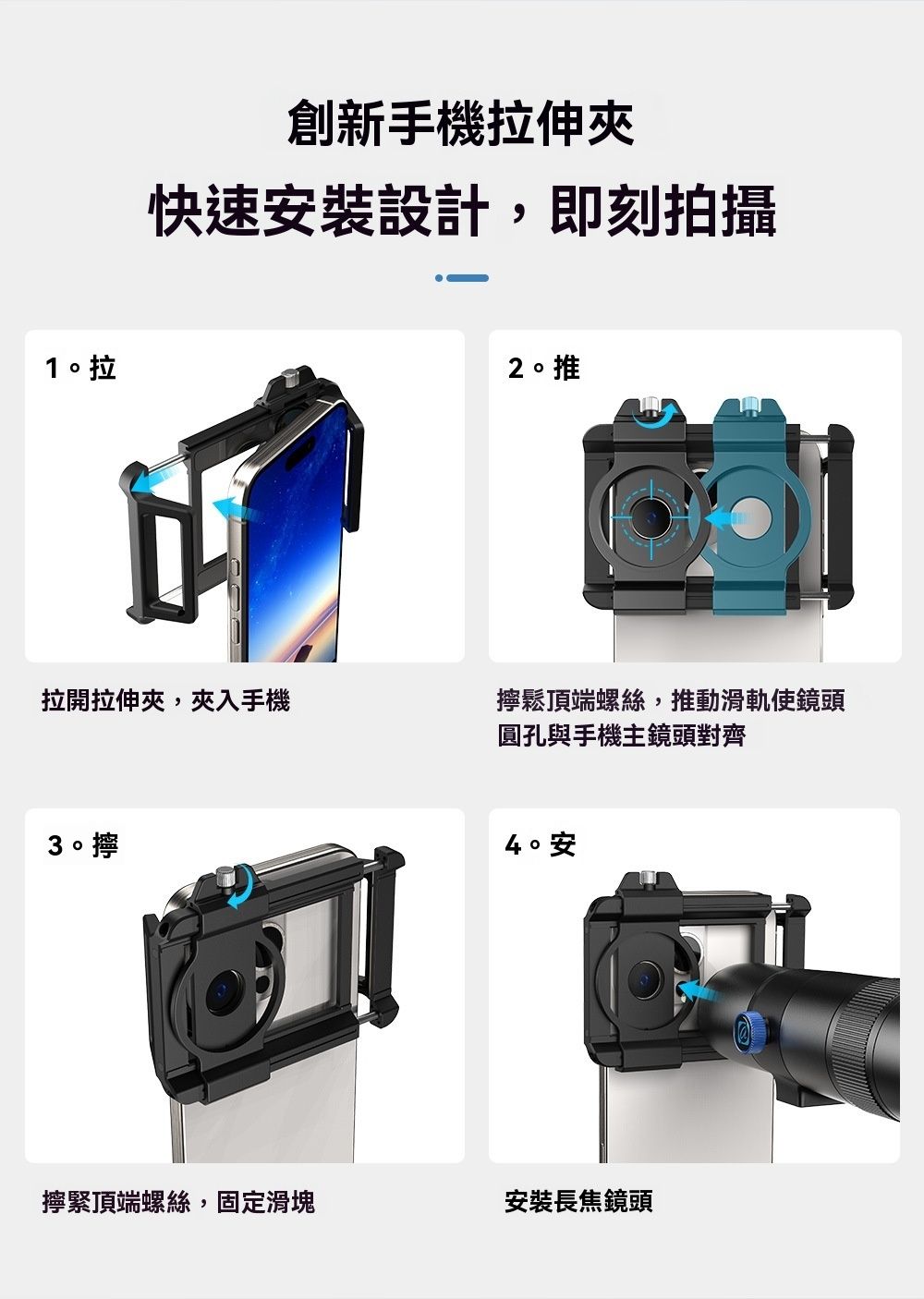 創新手機拉伸夾
快速安裝設計，即刻拍攝

1。拉

拉開拉伸夾，夾入手機

2。推

擰鬆頂端螺絲，推動滑軌使鏡頭圓孔與手機主鏡頭對齊

3。擰

擰緊頂端螺絲，固定滑塊

4。安

安裝長焦鏡頭