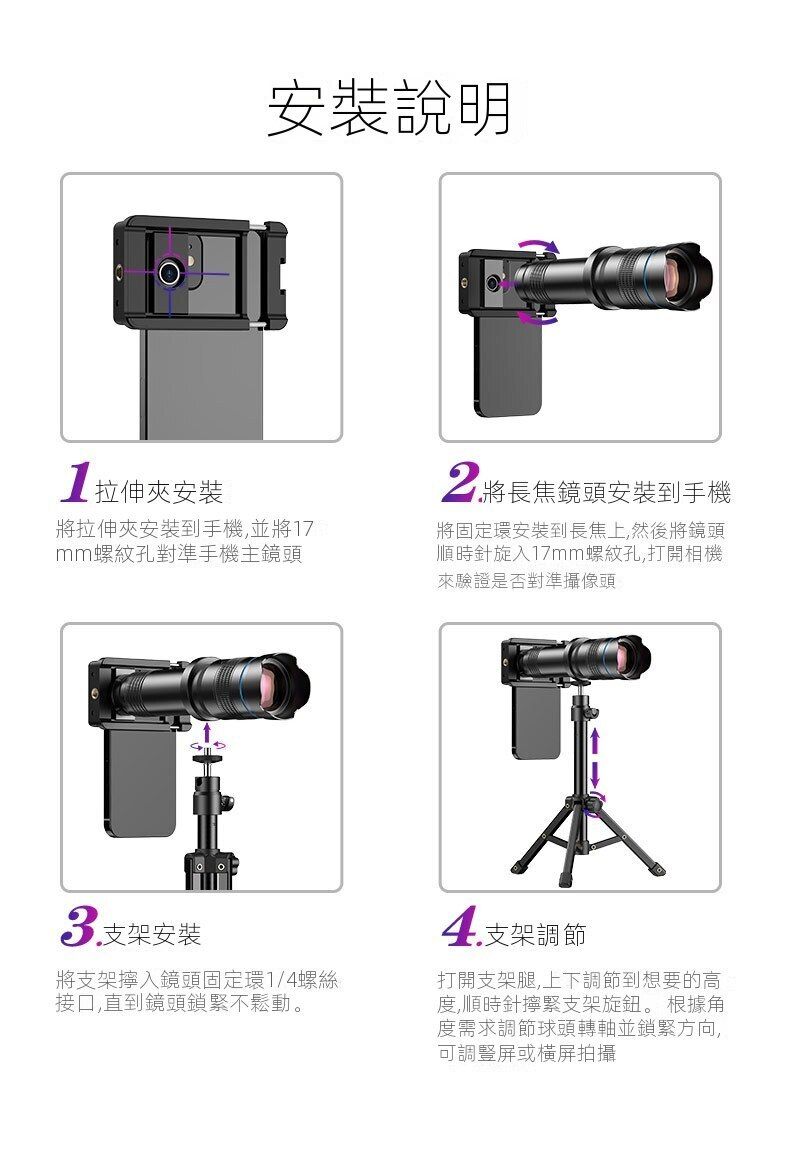 安裝說明

1 拉伸夾安裝

將拉伸夾安裝到手機,並將17mm螺紋孔對準手機主鏡頭

2. 將長焦鏡頭安裝到手機

將固定環安裝到長焦上,然後將鏡頭順時針旋入17mm螺紋孔,打開相機來驗證是否對準攝像頭

3. 支架安裝

將支架擰入鏡頭固定環1/4螺絲接口,直到鏡頭鎖緊不鬆動。

4. 支架調節

打開支架腿,上下調節到想要的高度,順時針擰緊支架旋鈕。 根據角度需求調節球頭轉軸並鎖緊方向,可調豎屏或橫屏拍攝