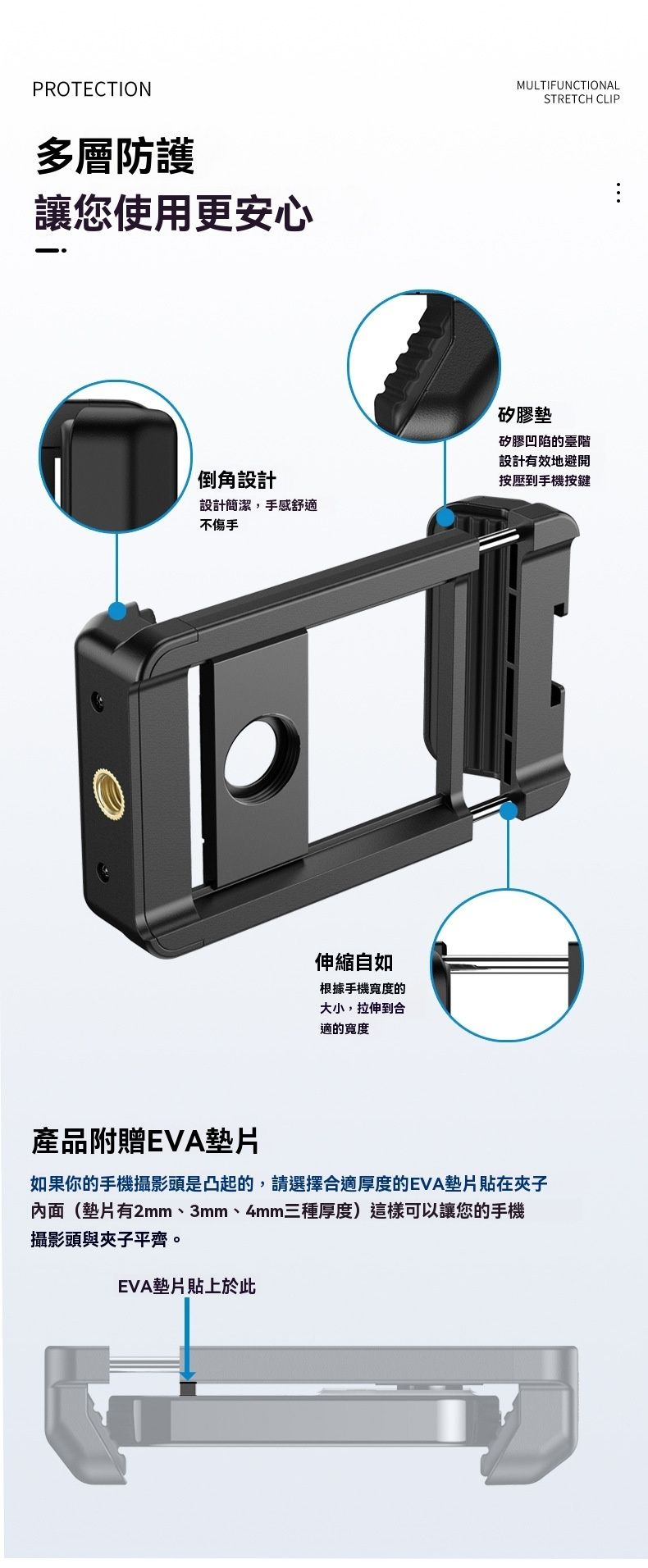 PROTECTION

MULTIFUNCTIONAL
STRETCH CLIP

多層防護
讓您使用更安心

矽膠墊
矽膠凹陷的臺階設計有效地避開按壓到手機按鍵

倒角設計
設計簡潔，手感舒適不傷手

伸縮自如
根據手機寬度的大小，拉伸到合適的寬度

產品附贈EVA墊片

如果你的手機攝影頭是凸起的，請選擇合適厚度的EVA墊片貼在夾子內面（墊片有2mm、3mm、4mm三種厚度）這樣可以讓您的手機攝影頭與夾子平齊。

EVA墊片貼上於此