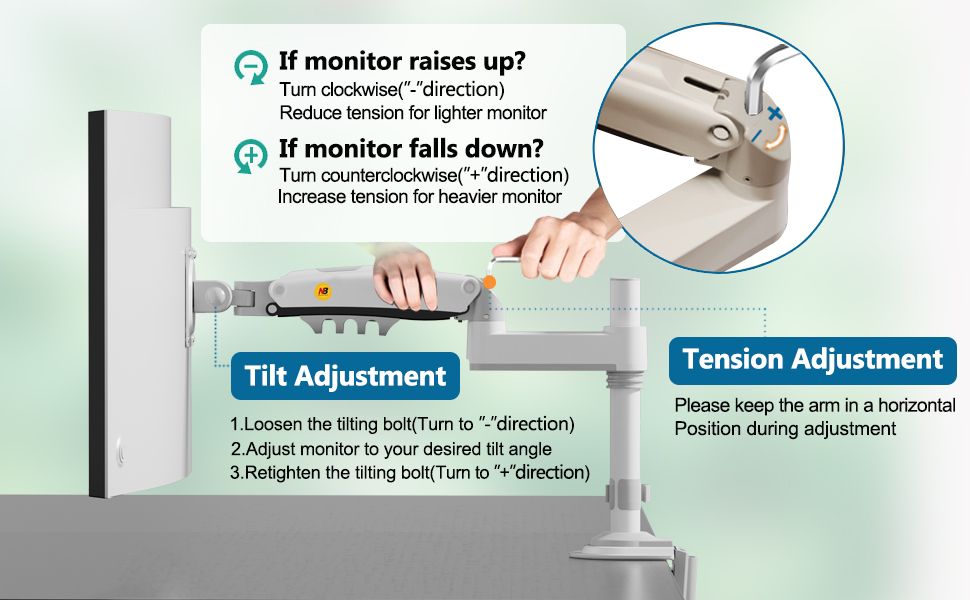 If monitor raises up?
Turn clockwise("-"direction)
Reduce tension for lighter monitor

If monitor falls down?
Turn counterclockwise("+"direction)
Increase tension for heavier monitor

NB

Tilt Adjustment
1.Loosen the tilting bolt(Turn to "-"direction)
2.Adjust monitor to your desired tilt angle
3.Retighten the tilting bolt(Turn to "+"direction)

Tension Adjustment
Please keep the arm in a horizontal Position during adjustment