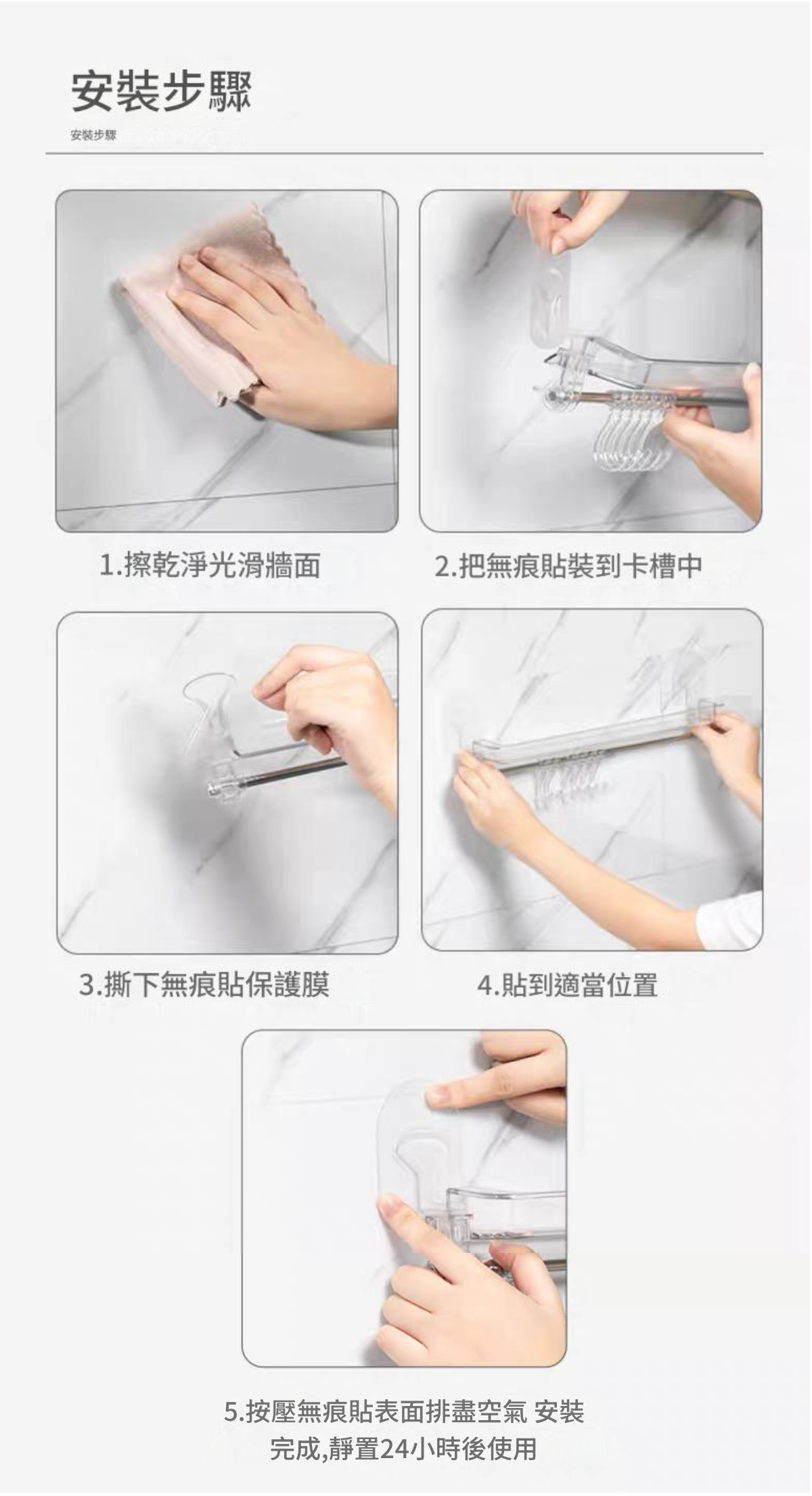 安裝步驟

安裝步驟

1.擦乾淨光滑牆面

2.把無痕貼裝到卡槽中

3.撕下無痕貼保護膜

4.貼到適當位置

5.按壓無痕貼表面排盡空氣 安裝完成,靜置24小時後使用