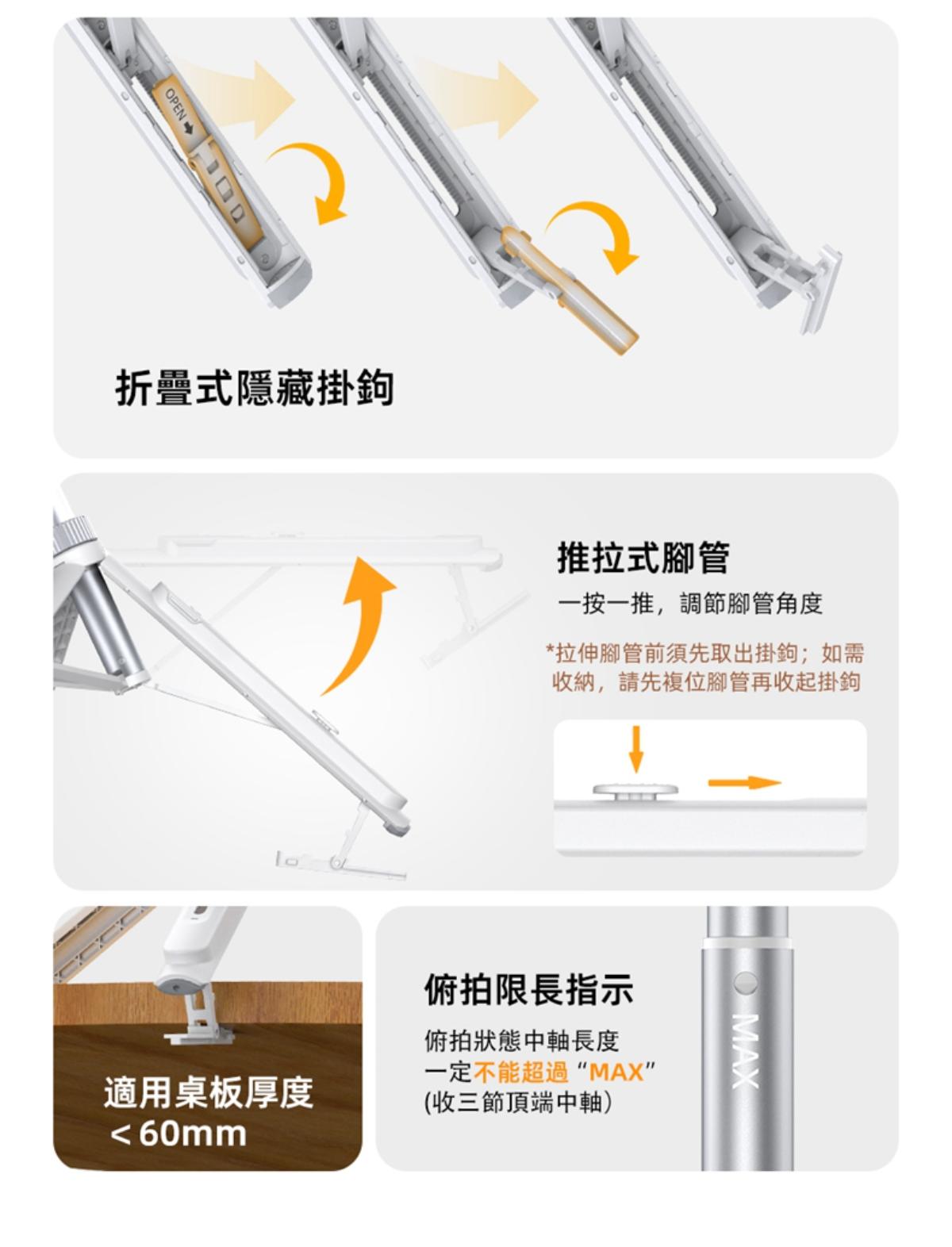 OPEN

折疊式隱藏掛鉤

推拉式腳管

一按一推，調節腳管角度

*拉伸腳管前須先取出掛鉤；如需收納，請先複位腳管再收起掛鉤

適用桌板厚度
＜60mm

俯拍限長指示

俯拍狀態中軸長度
一定不能超過“MAX”
(收三節頂端中軸)

MAX