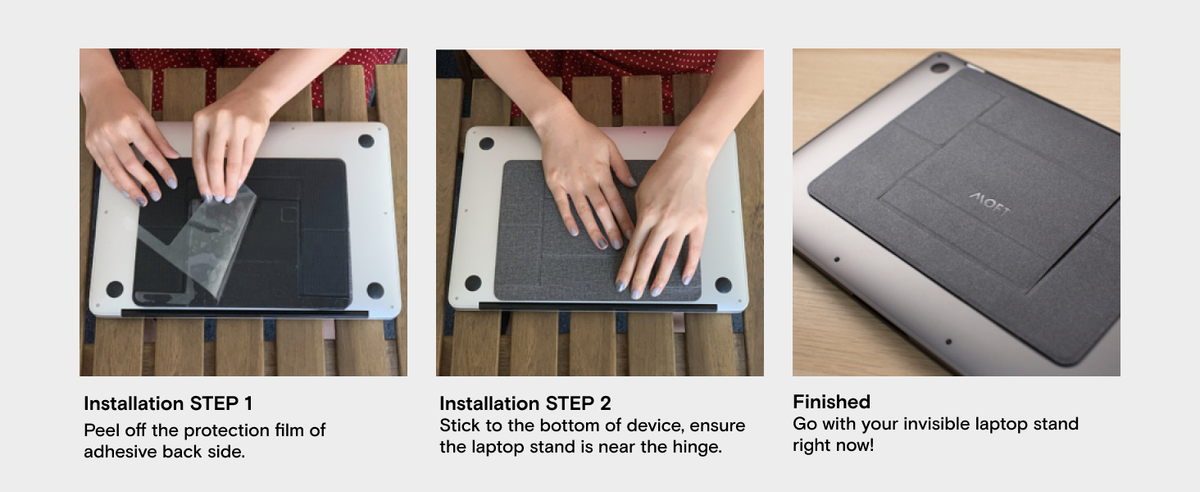 MOFT

Installation STEP 1
Peel off the protection film of adhesive back side.

Installation STEP 2
Stick to the bottom of device, ensure the laptop stand is near the hinge.

Finished
Go with your invisible laptop stand right now!